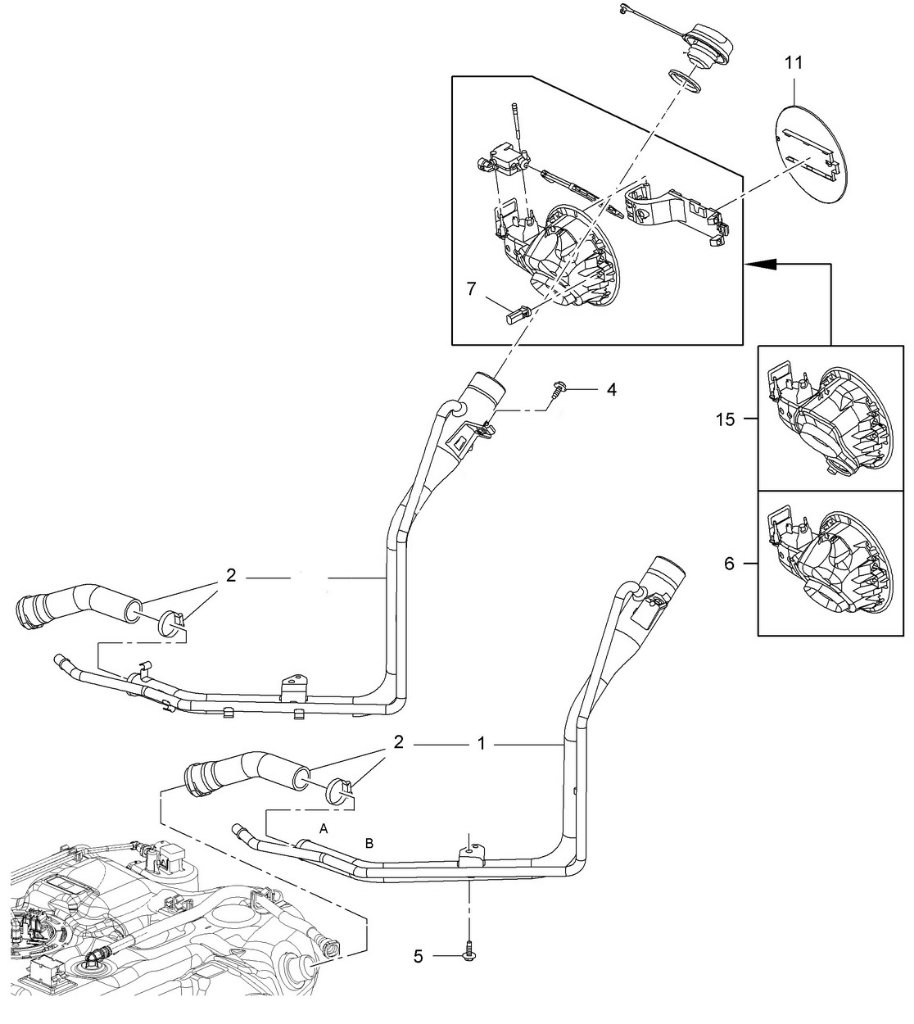 11
7
4
15
6
2
2
1
A
B
5