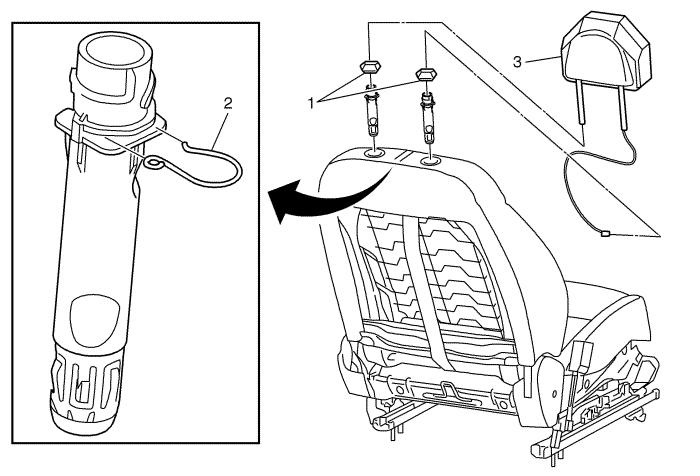 2

1

3